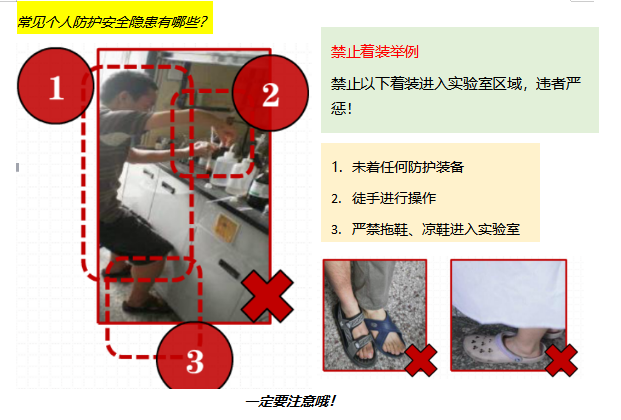 常见个人防护安全隐患有哪些？

1

2

3

禁止着装举例

禁止以下着装进入实验室区域，违者严惩！

1. 未着任何防护装备
2. 徒手进行操作
3. 严禁拖鞋、凉鞋进入实验室

一定要注意哦！